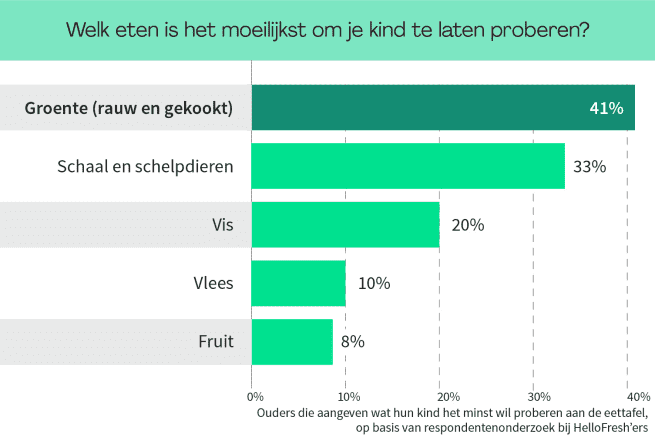 Welk eten is het moeilijkst om je kind te laten proberen?

Groente (rauw en gekookt) 41%

Schaal en schelpdieren 33%

Vis 20%

Vlees 10%

Fruit 8%

0% 10% 20% 30% 40%

Ouders die aangeven wat hun kind het minst wil proberen aan de eettafel, op basis van respondentenonderzoek bij HelloFresh'ers